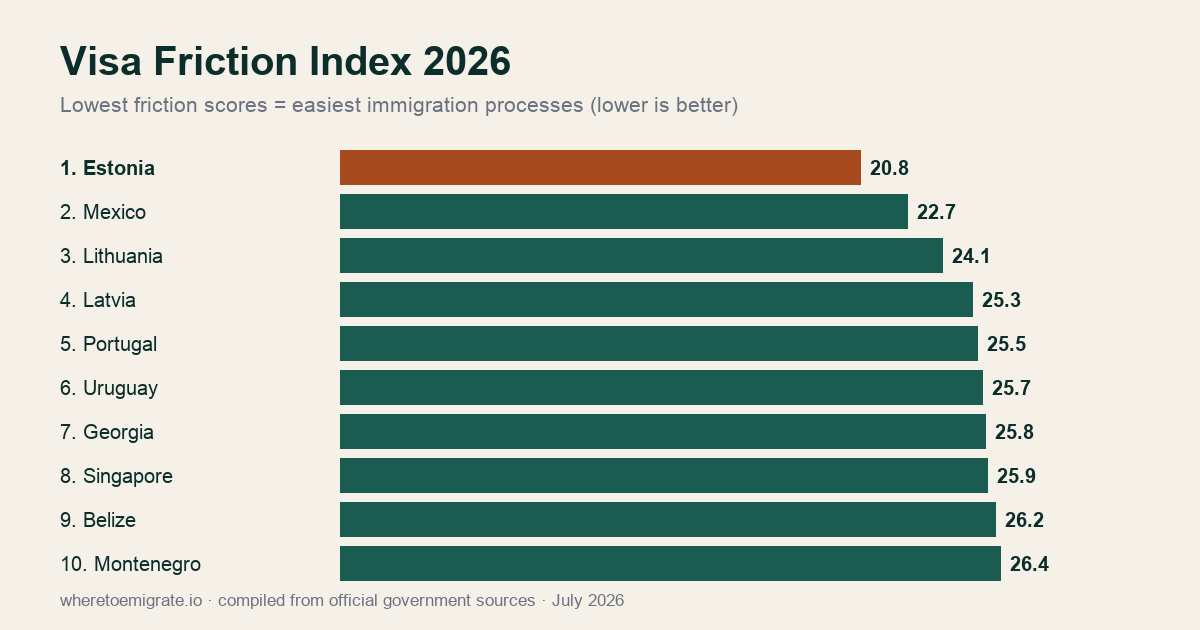 Visa Friction Index 2026

Lowest friction scores = easiest immigration processes (lower is better)

1. Estonia 20.8
2. Mexico 22.7
3. Lithuania 24.1
4. Latvia 25.3
5. Portugal 25.5
6. Uruguay 25.7
7. Georgia 25.8
8. Singapore 25.9
9. Belize 26.2
10. Montenegro 26.4

wheretoemigrate.io · compiled from official government sources · July 2026